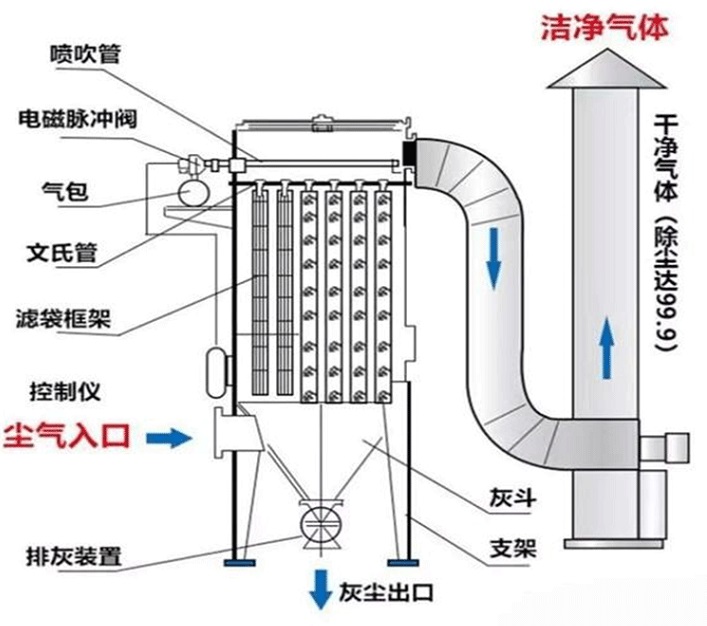 洁净气体

喷吹管

电磁脉冲阀

气包

文氏管

滤袋框架

控制仪

尘气入口

排灰装置

灰尘出口

灰斗

支架

干净气体（除尘达99.9）